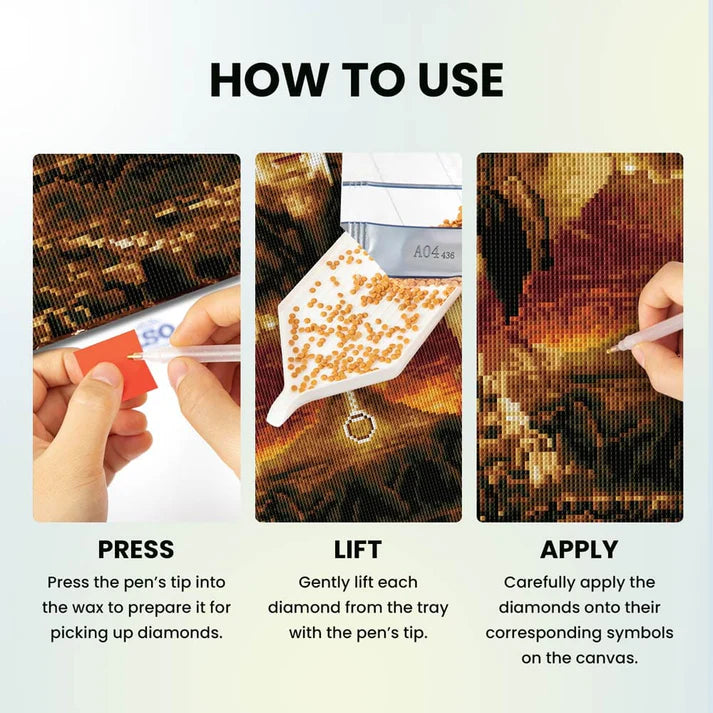 HOW TO USE

SO

A04 436

PRESS

Press the pen's tip into the wax to prepare it for picking up diamonds.

LIFT

Gently lift each diamond from the tray with the pen's tip.

APPLY

Carefully apply the diamonds onto their corresponding symbols on the canvas.