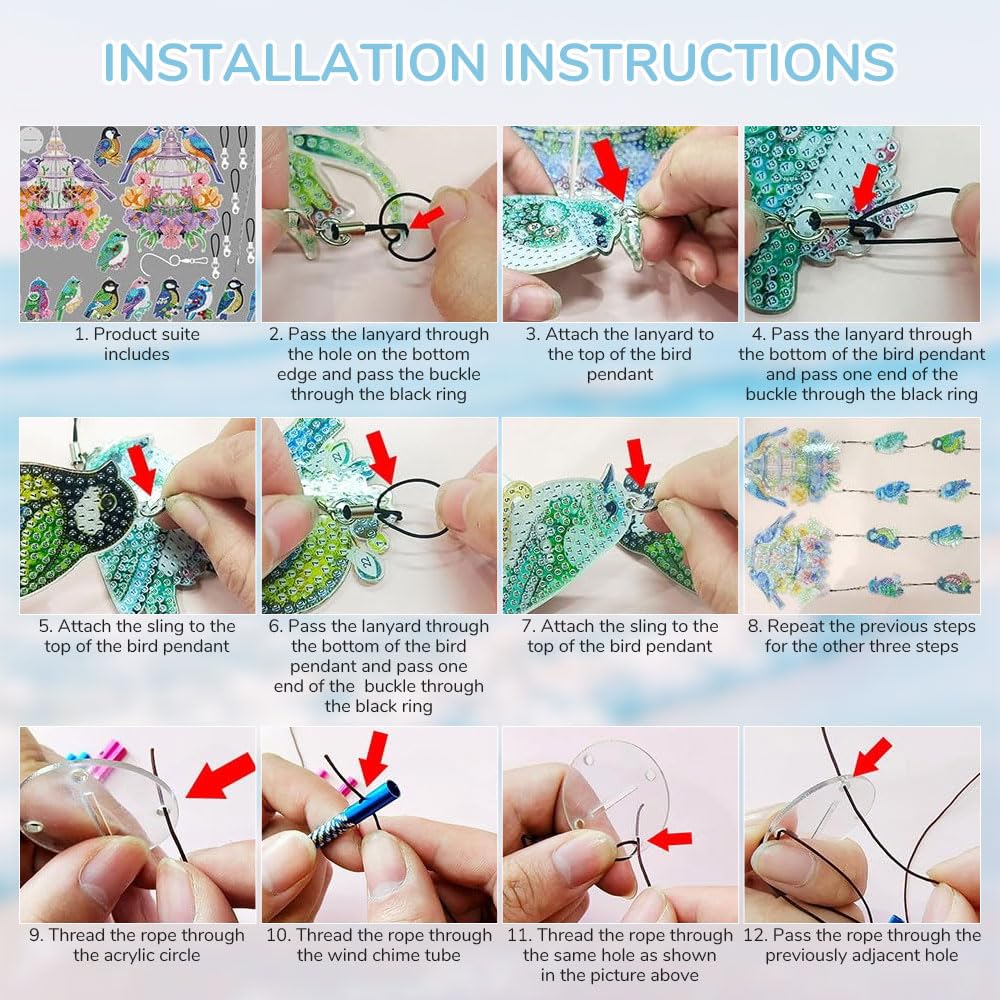 INSTALLATION INSTRUCTIONS

1. Product suite includes

2. Pass the lanyard through the hole on the bottom edge and pass the buckle through the black ring

3. Attach the lanyard to the top of the bird pendant

4. Pass the lanyard through the bottom of the bird pendant and pass one end of the buckle through the black ring

5. Attach the sling to the top of the bird pendant

6. Pass the lanyard through the bottom of the bird pendant and pass one end of the buckle through the black ring

7. Attach the sling to the top of the bird pendant

8. Repeat the previous steps for the other three steps

9. Thread the rope through the acrylic circle

10. Thread the rope through the wind chime tube

11. Thread the rope through the same hole as shown in the picture above

12. Pass the rope through the previously adjacent hole