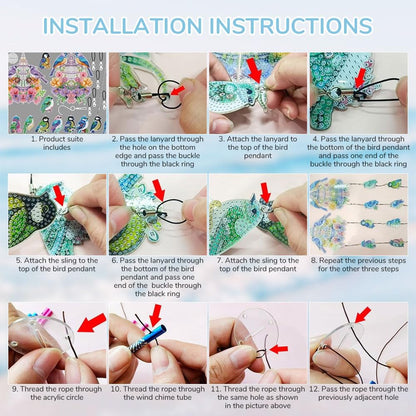 INSTALLATION INSTRUCTIONS

1. Product suite includes

2. Pass the lanyard through the hole on the bottom edge and pass the buckle through the black ring

3. Attach the lanyard to the top of the bird pendant

4. Pass the lanyard through the bottom of the bird pendant and pass one end of the buckle through the black ring

5. Attach the sling to the top of the bird pendant

6. Pass the lanyard through the bottom of the bird pendant and pass one end of the buckle through the black ring

7. Attach the sling to the top of the bird pendant

8. Repeat the previous steps for the other three steps

9. Thread the rope through the acrylic circle

10. Thread the rope through the wind chime tube

11. Thread the rope through the same hole as shown in the picture above

12. Pass the rope through the previously adjacent hole