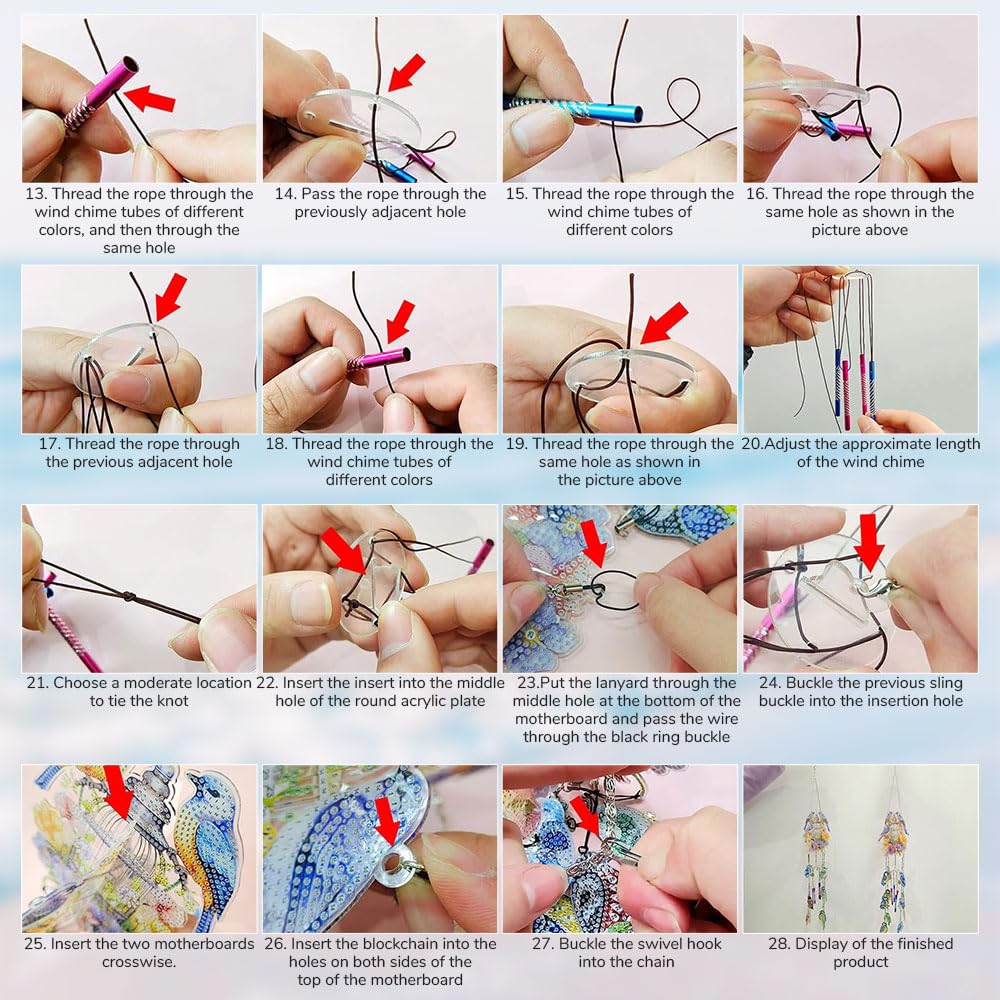 13. Thread the rope through the wind chime tubes of different colors, and then through the same hole

14. Pass the rope through the previously adjacent hole

15. Thread the rope through the wind chime tubes of different colors

16. Thread the rope through the same hole as shown in the picture above

17. Thread the rope through the previous adjacent hole

18. Thread the rope through the wind chime tubes of different colors

19. Thread the rope through the same hole as shown in the picture above

20.Adjust the approximate length of the wind chime

21. Choose a moderate location to tie the knot

22. Insert the insert into the middle hole of the round acrylic plate

23.Put the lanyard through the middle hole at the bottom of the motherboard and pass the wire through the black ring buckle

24. Buckle the previous sling buckle into the insertion hole

25. Insert the two motherboards crosswise.

26. Insert the blockchain into the holes on both sides of the top of the motherboard

27. Buckle the swivel hook into the chain

28. Display of the finished product