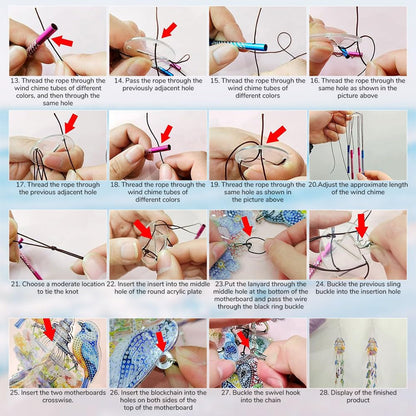 13. Thread the rope through the wind chime tubes of different colors, and then through the same hole

14. Pass the rope through the previously adjacent hole

15. Thread the rope through the wind chime tubes of different colors

16. Thread the rope through the same hole as shown in the picture above

17. Thread the rope through the previous adjacent hole

18. Thread the rope through the wind chime tubes of different colors

19. Thread the rope through the same hole as shown in the picture above

20.Adjust the approximate length of the wind chime

21. Choose a moderate location to tie the knot

22. Insert the insert into the middle hole of the round acrylic plate

23.Put the lanyard through the middle hole at the bottom of the motherboard and pass the wire through the black ring buckle

24. Buckle the previous sling buckle into the insertion hole

25. Insert the two motherboards crosswise.

26. Insert the blockchain into the holes on both sides of the top of the motherboard

27. Buckle the swivel hook into the chain

28. Display of the finished product