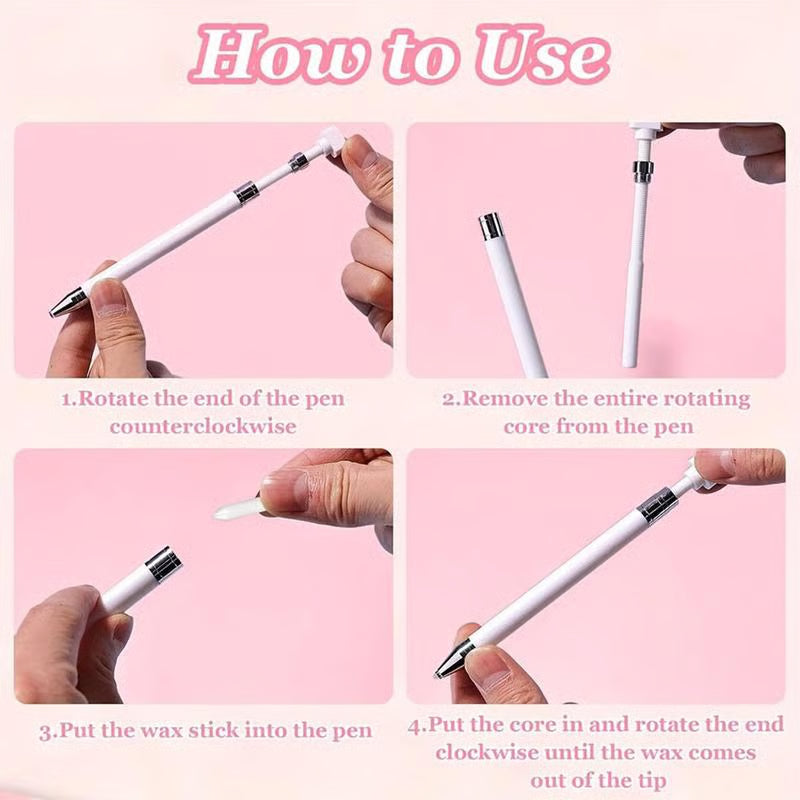 How to Use

1.Rotate the end of the pen counterclockwise

2.Remove the entire rotating core from the pen

3.Put the wax stick into the pen

4.Put the core in and rotate the end clockwise until the wax comes out of the tip